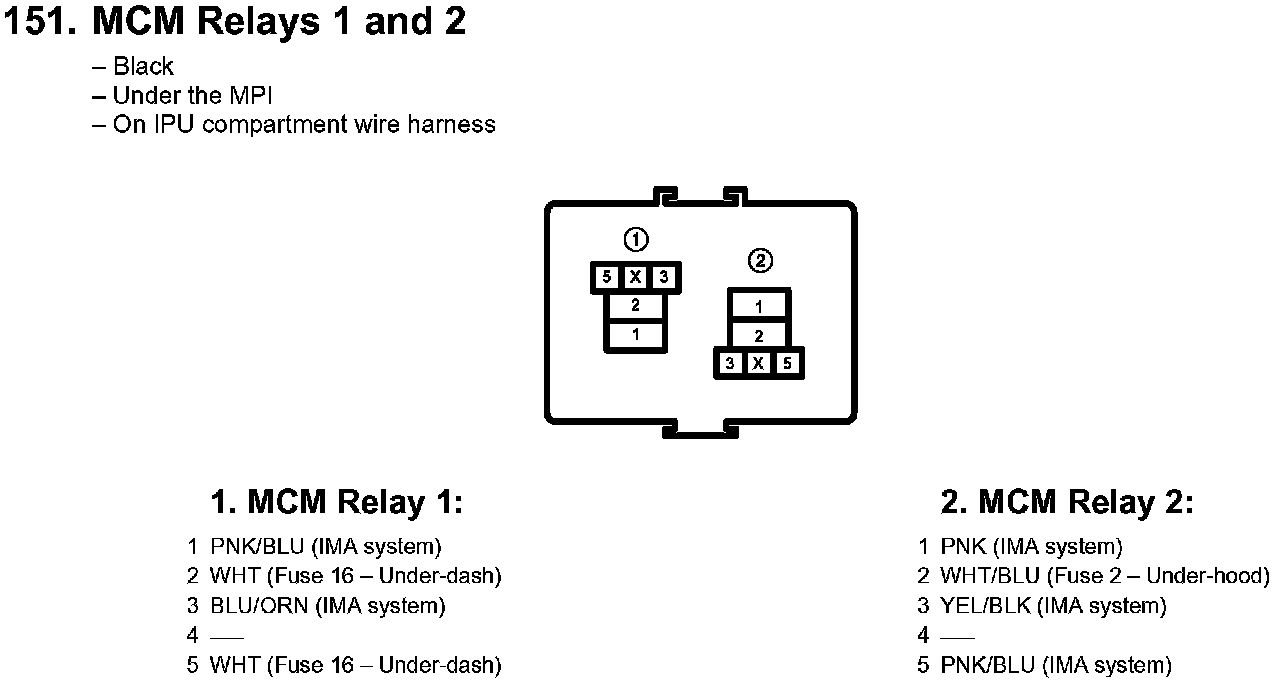 151. MCM Relays 1 and 2

– Black
– Under the MPI
– On IPU compartment wire harness

①
5 X 3
2
1

②
1
2
3 X 5

1. MCM Relay 1:

1 PNK/BLU (IMA system)
2 WHT (Fuse 16 – Under-dash)
3 BLU/ORN (IMA system)
4 —
5 WHT (Fuse 16 – Under-dash)

2. MCM Relay 2:

1 PNK (IMA system)
2 WHT/BLU (Fuse 2 – Under-hood)
3 YEL/BLK (IMA system)
4 —
5 PNK/BLU (IMA system)