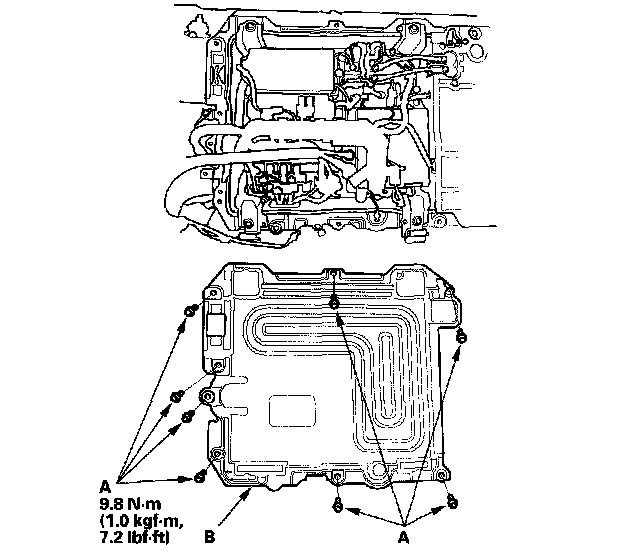 A
9.8 N·m
(1.0 kgf·m,
7.2 lbf·ft)

B

A