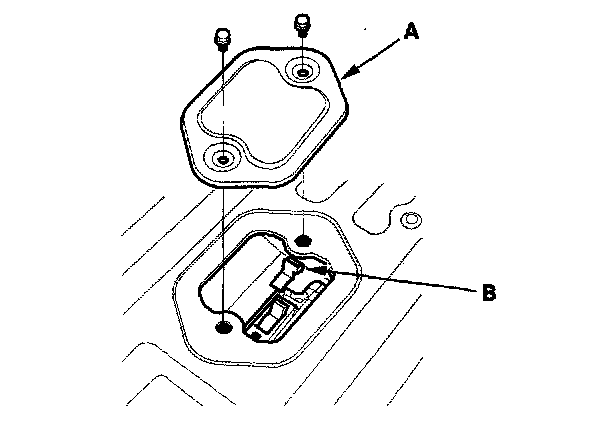 A

B