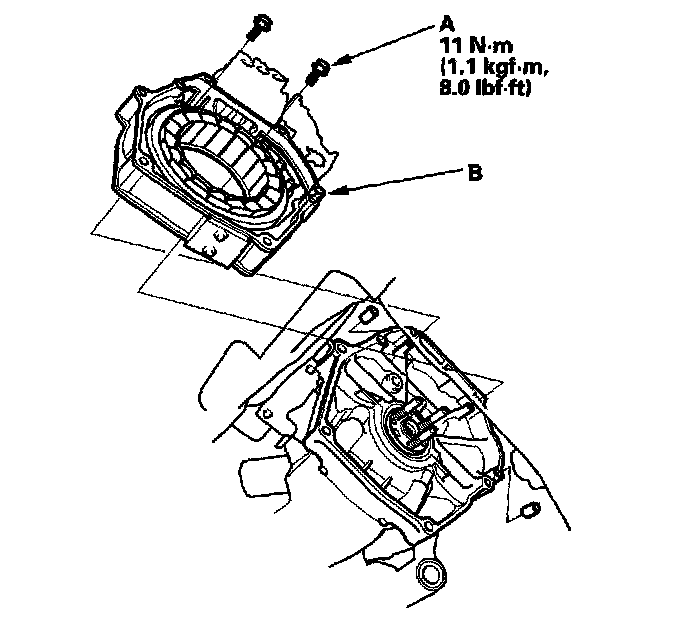 A
11 N·m
(1.1 kgf·m,
8.0 lbf·ft)

B