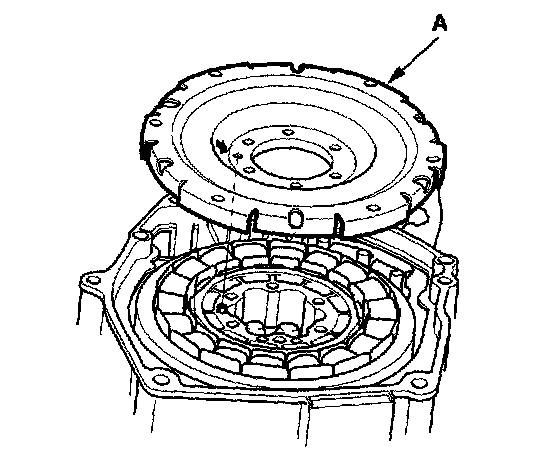 A