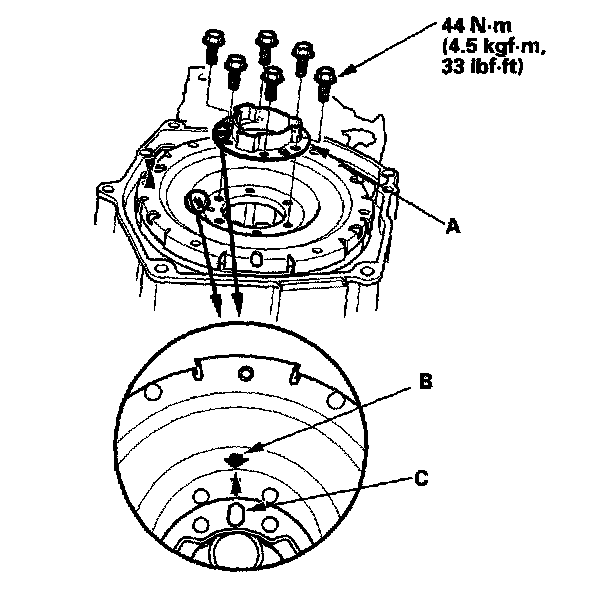 44 N·m
(4.5 kgf·m,
33 lbf·ft)

A

B

C