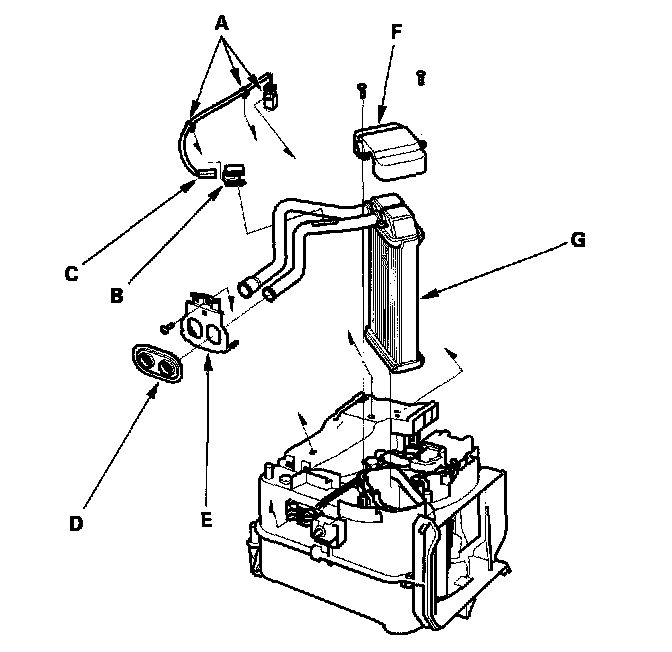 A
F
G
C
B
D
E