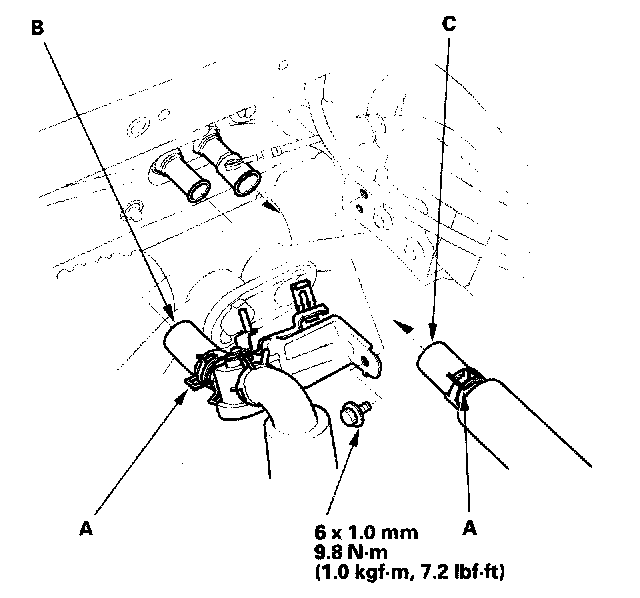 B

C

A

6 x 1.0 mm
9.8 N·m
(1.0 kgf·m, 7.2 lbf·ft)

A