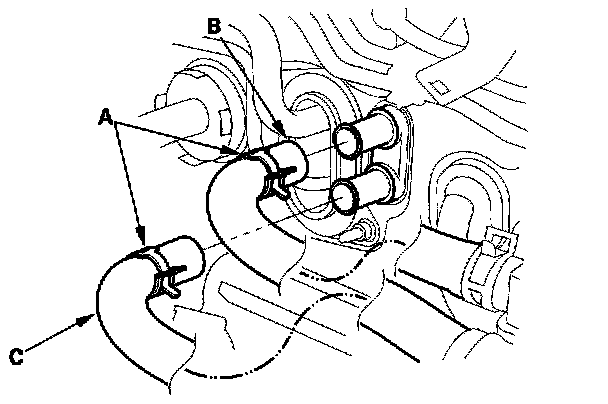 B
A
C