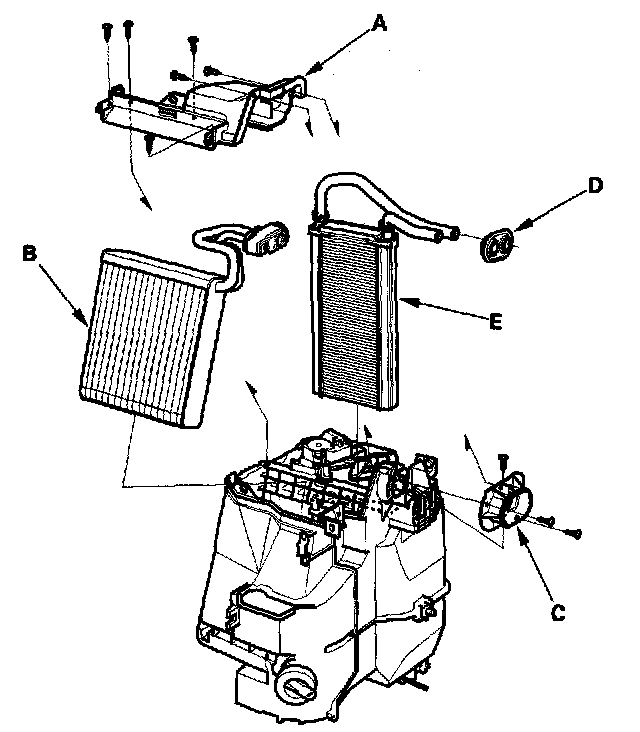 A

D

B

E

C