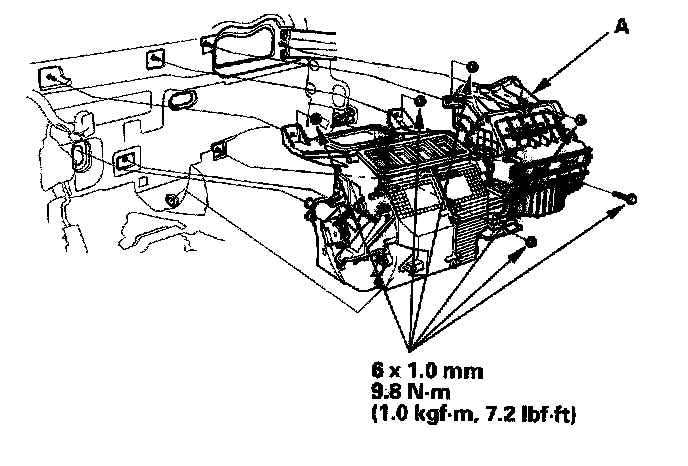 A

6 x 1.0 mm
9.8 N·m
(1.0 kgf·m, 7.2 lbf·ft)