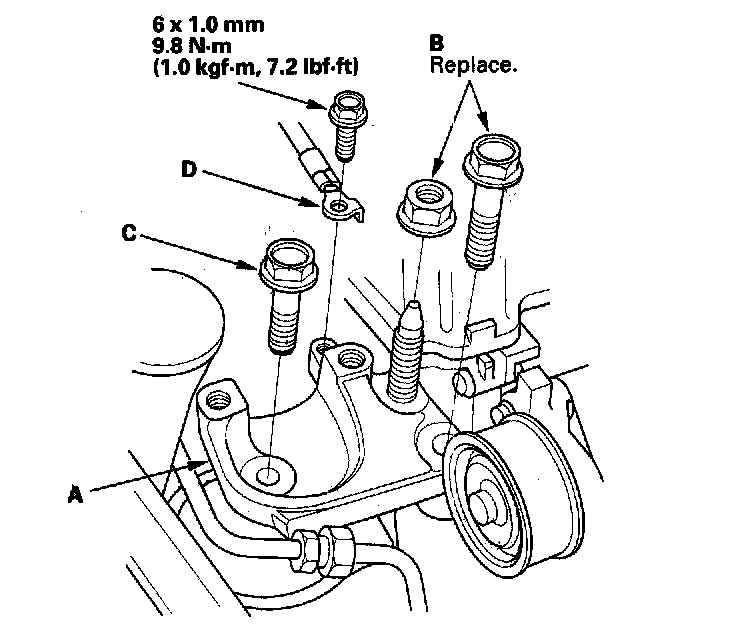 6 x 1.0 mm
9.8 N·m
(1.0 kgf·m, 7.2 lbf·ft)

B
Replace.

D

C

A