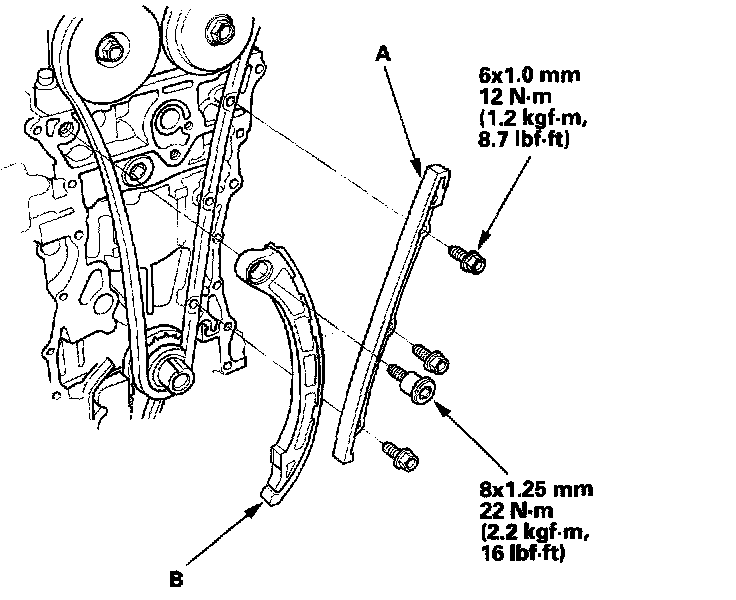 A

6x1.0 mm
12 N·m
(1.2 kgf·m,
8.7 lbf·ft)

8x1.25 mm
22 N·m
(2.2 kgf·m,
16 lbf·ft)

B