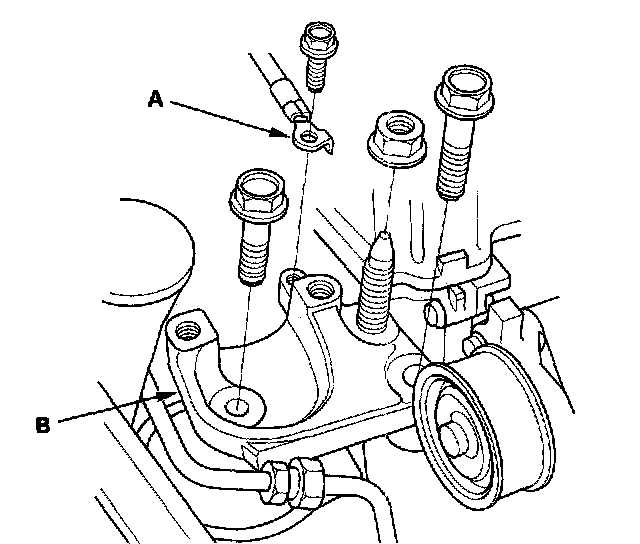 A

B