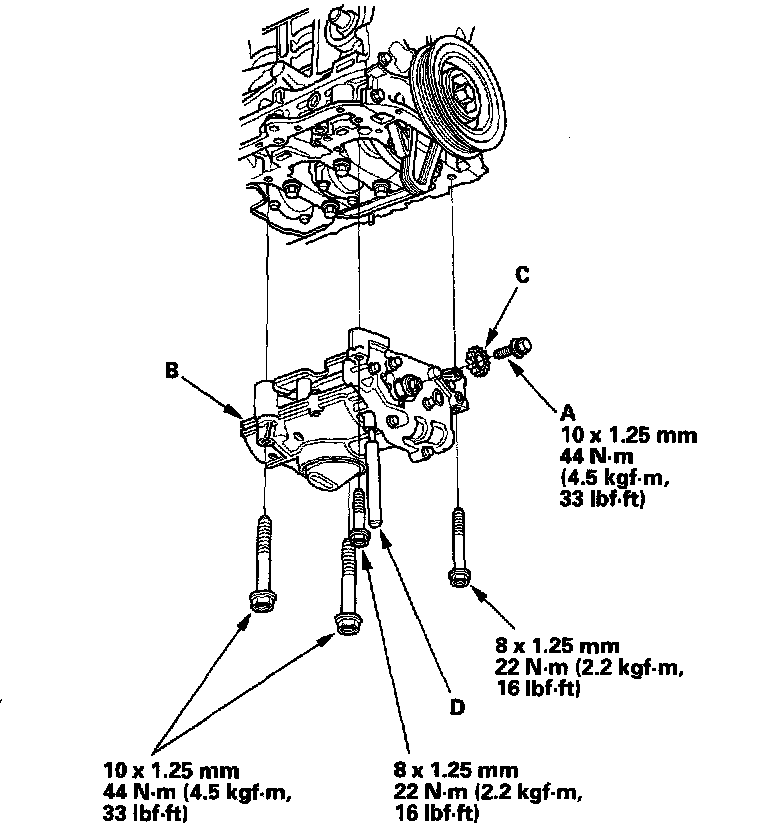 C

B

A
10 x 1.25 mm
44 N·m
(4.5 kgf·m,
33 lbf·ft)

8 x 1.25 mm
22 N·m (2.2 kgf·m,
16 lbf·ft)

D

10 x 1.25 mm
44 N·m (4.5 kgf·m,
33 lbf·ft)

8 x 1.25 mm
22 N·m (2.2 kgf·m,
16 lbf·ft)