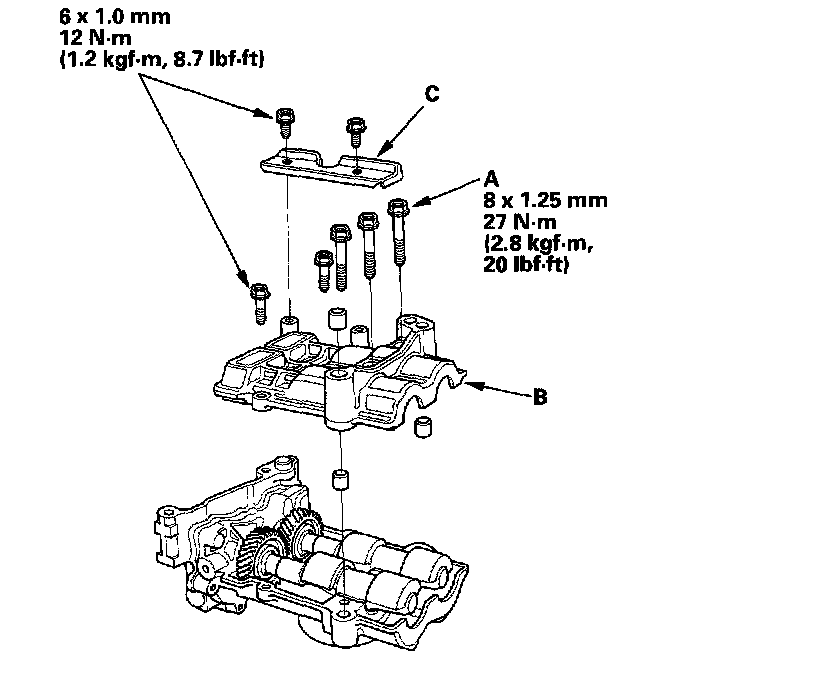 6 x 1.0 mm
12 N·m
(1.2 kgf·m, 8.7 lbf·ft)

C

A
8 x 1.25 mm
27 N·m
(2.8 kgf·m,
20 lbf·ft)

B