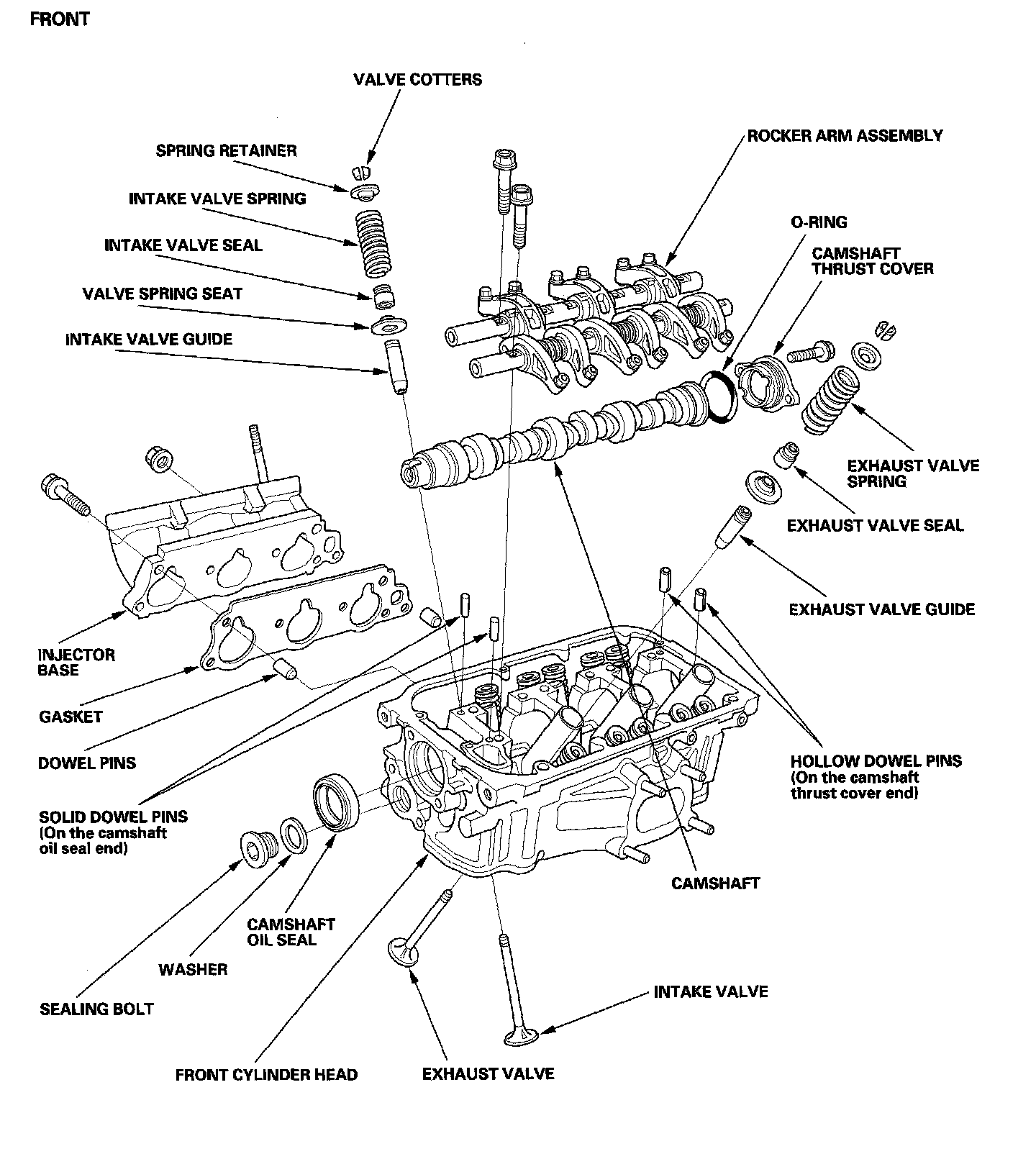 FRONT

VALVE COTTERS

SPRING RETAINER

INTAKE VALVE SPRING

INTAKE VALVE SEAL

VALVE SPRING SEAT

INTAKE VALVE GUIDE

ROCKER ARM ASSEMBLY

O-RING

CAMSHAFT THRUST COVER

EXHAUST VALVE SPRING

EXHAUST VALVE SEAL

EXHAUST VALVE GUIDE

INJECTOR BASE

GASKET

DOWEL PINS

SOLID DOWEL PINS (On the camshaft oil seal end)

HOLLOW DOWEL PINS (On the camshaft thrust cover end)

CAMSHAFT

CAMSHAFT OIL SEAL

WASHER

SEALING BOLT

INTAKE VALVE

FRONT CYLINDER HEAD

EXHAUST VALVE