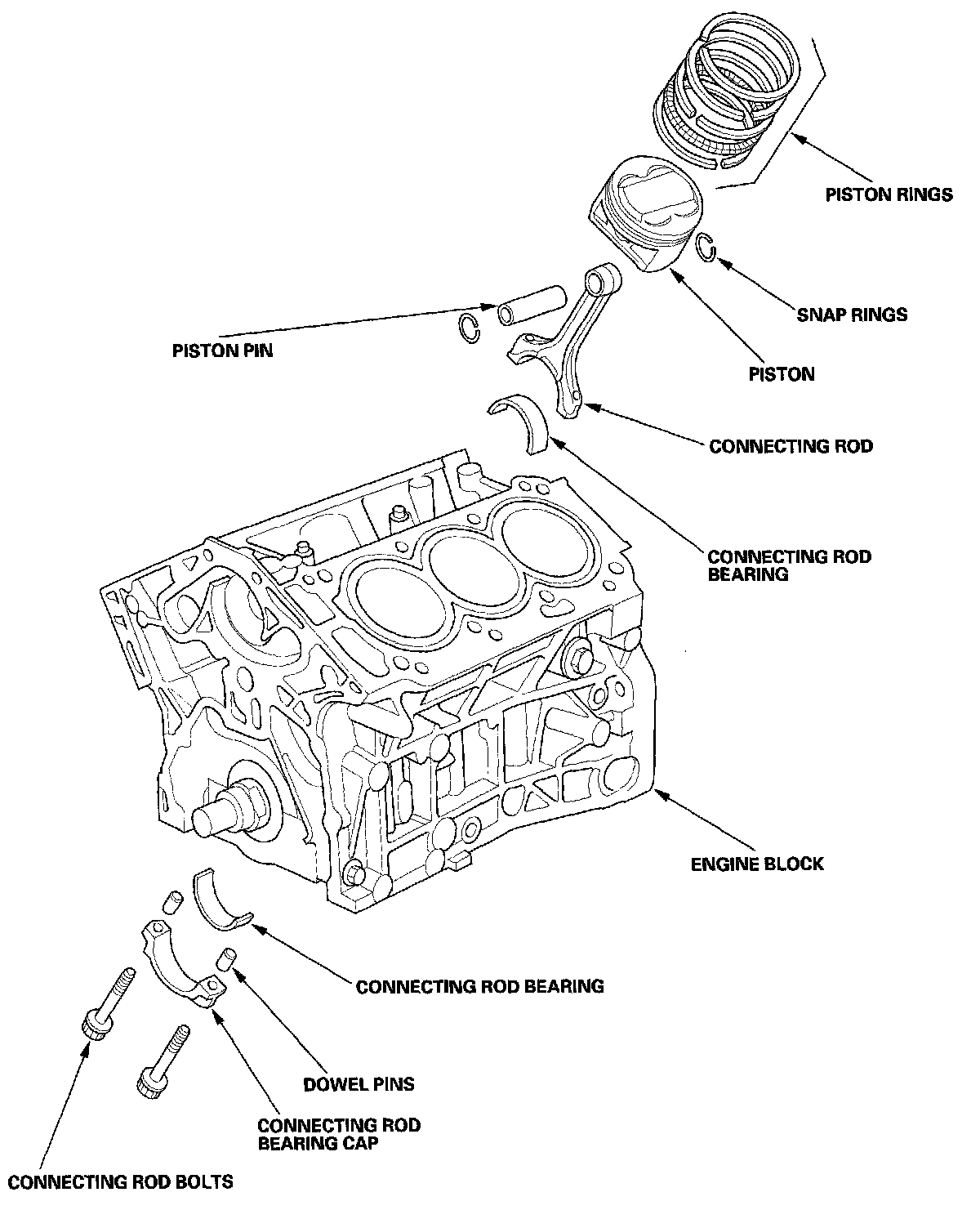 PISTON RINGS

SNAP RINGS

PISTON PIN

PISTON

CONNECTING ROD

CONNECTING ROD BEARING

ENGINE BLOCK

CONNECTING ROD BEARING

DOWEL PINS

CONNECTING ROD BEARING CAP

CONNECTING ROD BOLTS