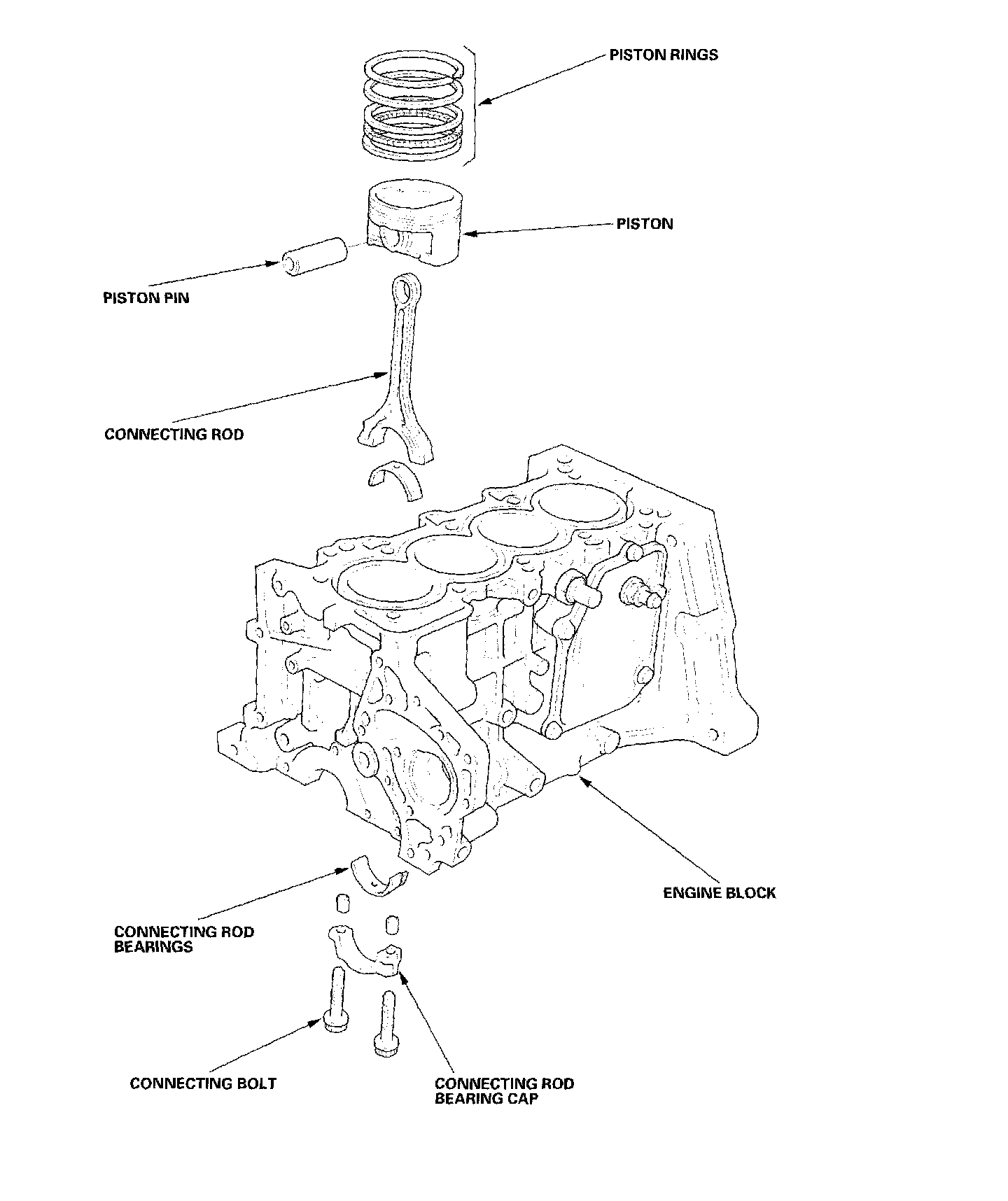 PISTON RINGS

PISTON

PISTON PIN

CONNECTING ROD

ENGINE BLOCK

CONNECTING ROD BEARINGS

CONNECTING BOLT

CONNECTING ROD BEARING CAP