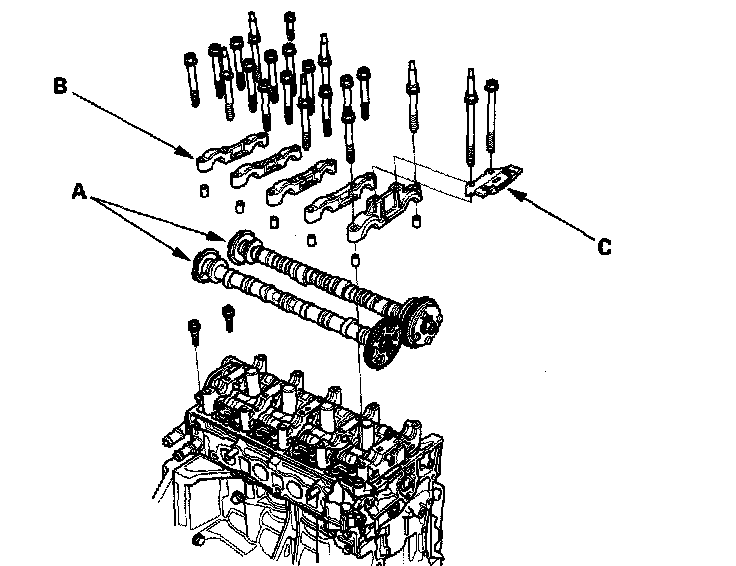 B
A
C