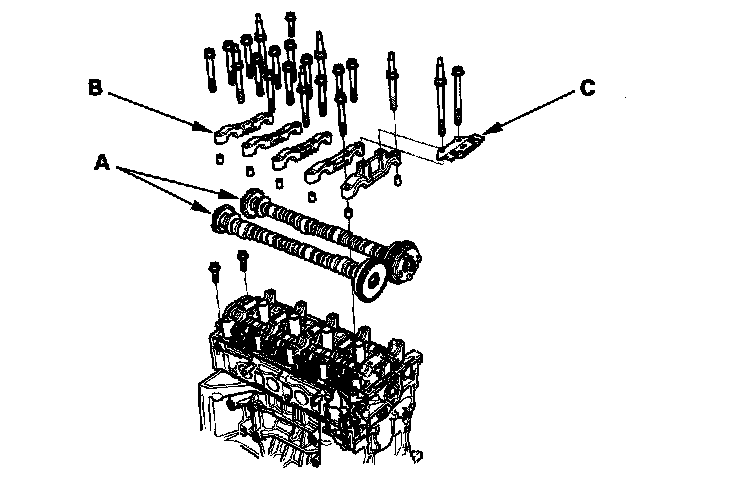 B

C

A