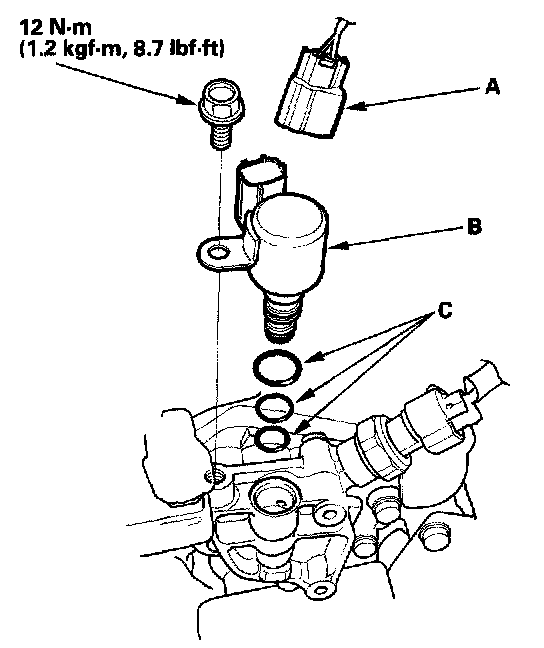 12 N·m
(1.2 kgf·m, 8.7 lbf·ft)

A

B

C