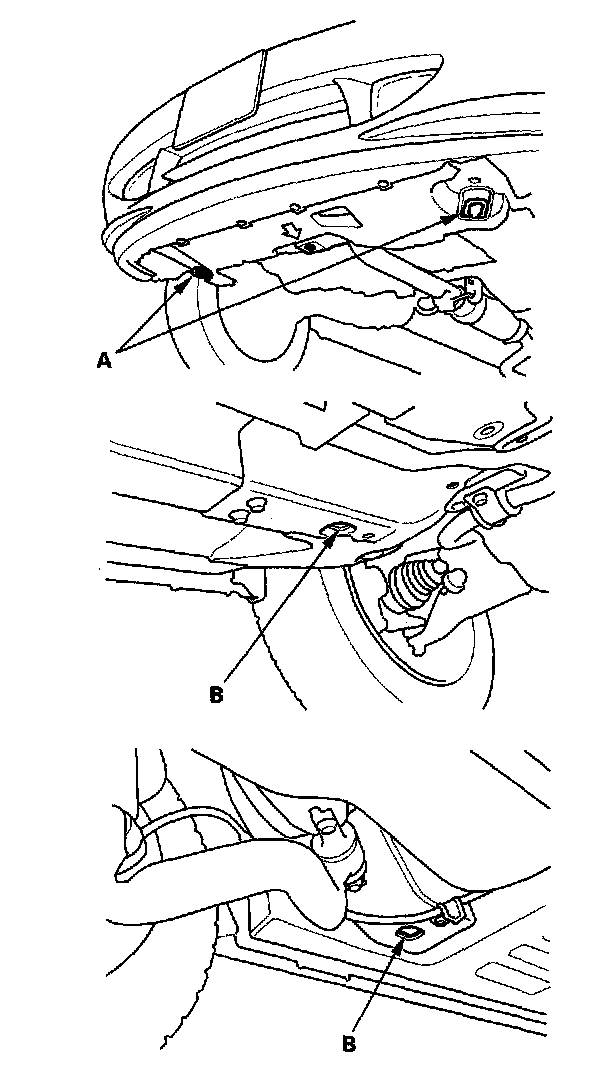 A

B

B