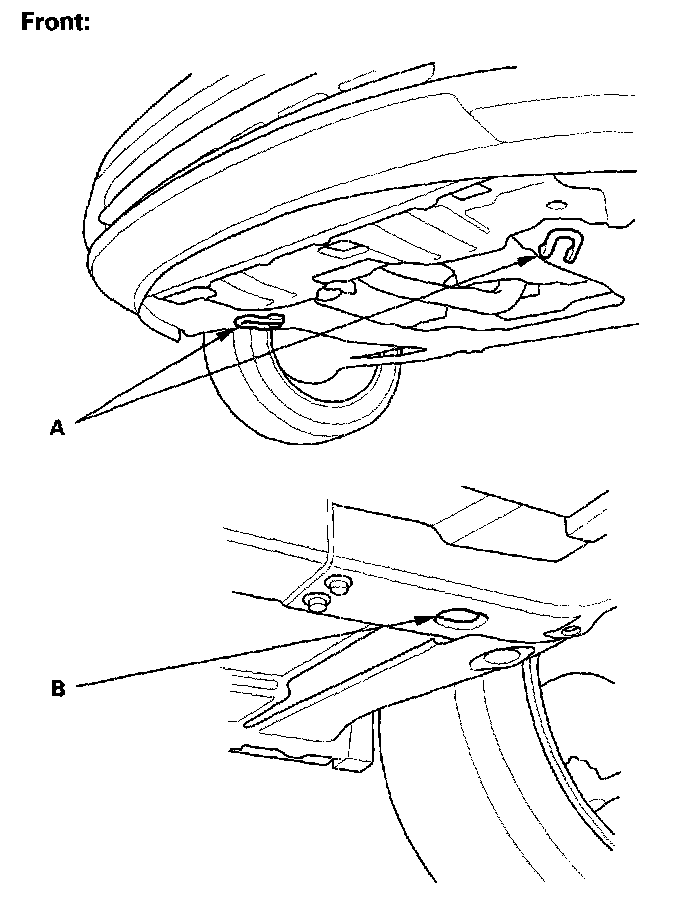 Front:

A

B