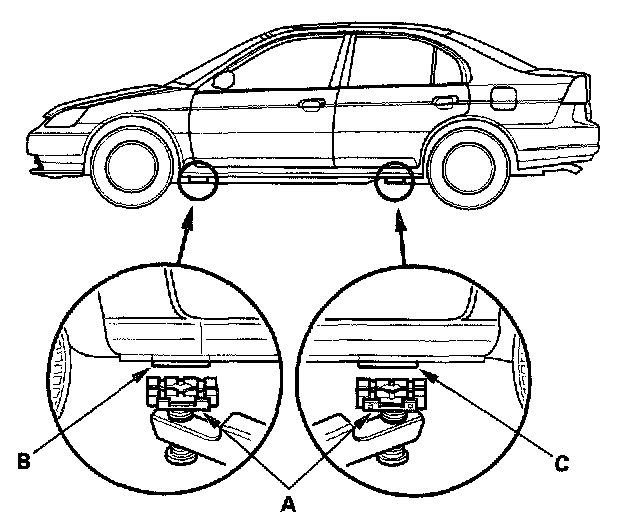 B
A
C