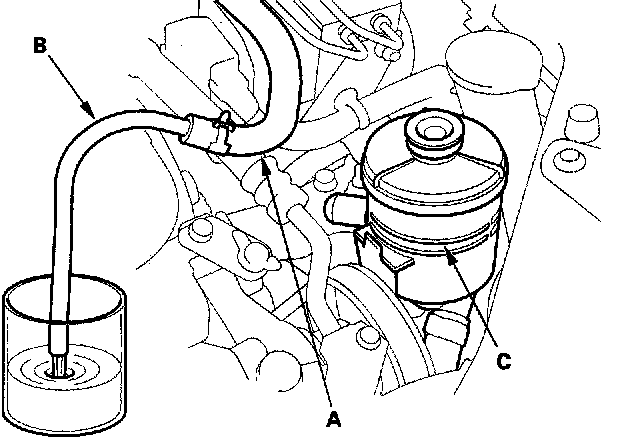 B

C

A