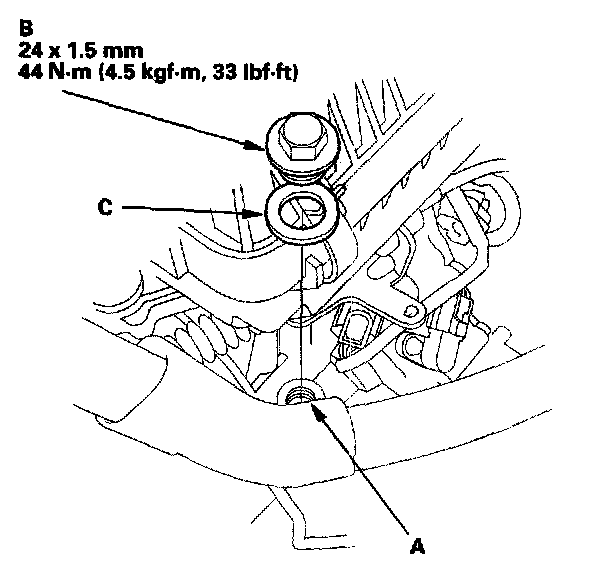 B
24 x 1.5 mm
44 N·m (4.5 kgf·m, 33 lbf·ft)

C

A