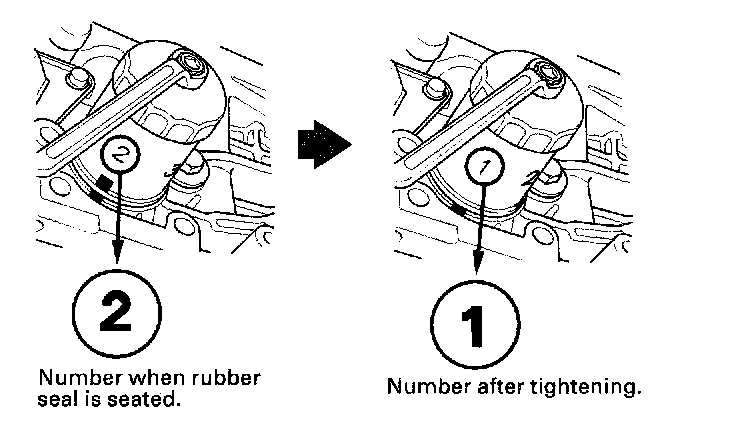 2

2

Number when rubber seal is seated.

1

1

Number after tightening.