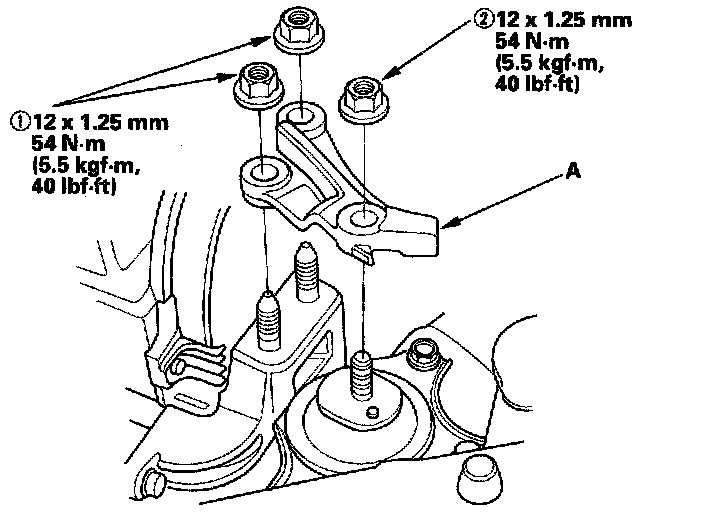 ②12 x 1.25 mm
54 N·m
(5.5 kgf·m,
40 lbf·ft)

①12 x 1.25 mm
54 N·m
(5.5 kgf·m,
40 lbf·ft)

A