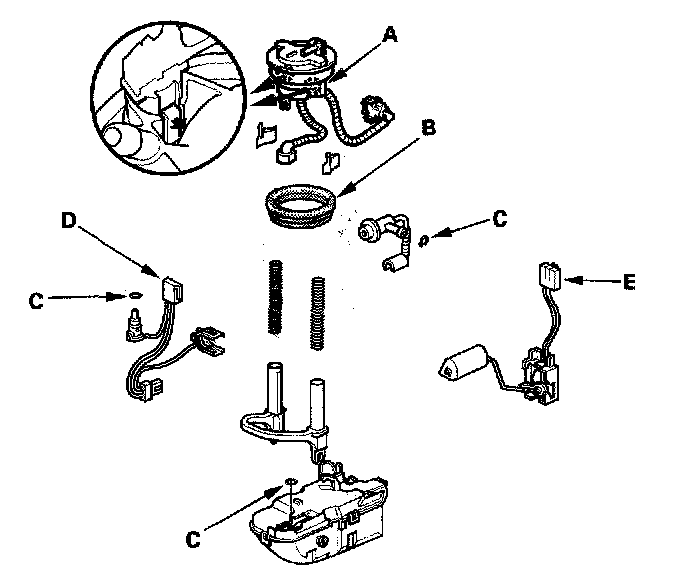 A
B
D
C
C
E
C