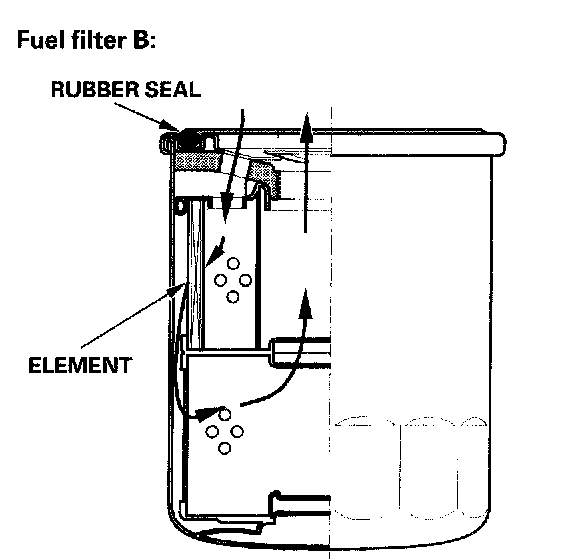 Fuel filter B:

RUBBER SEAL

ELEMENT