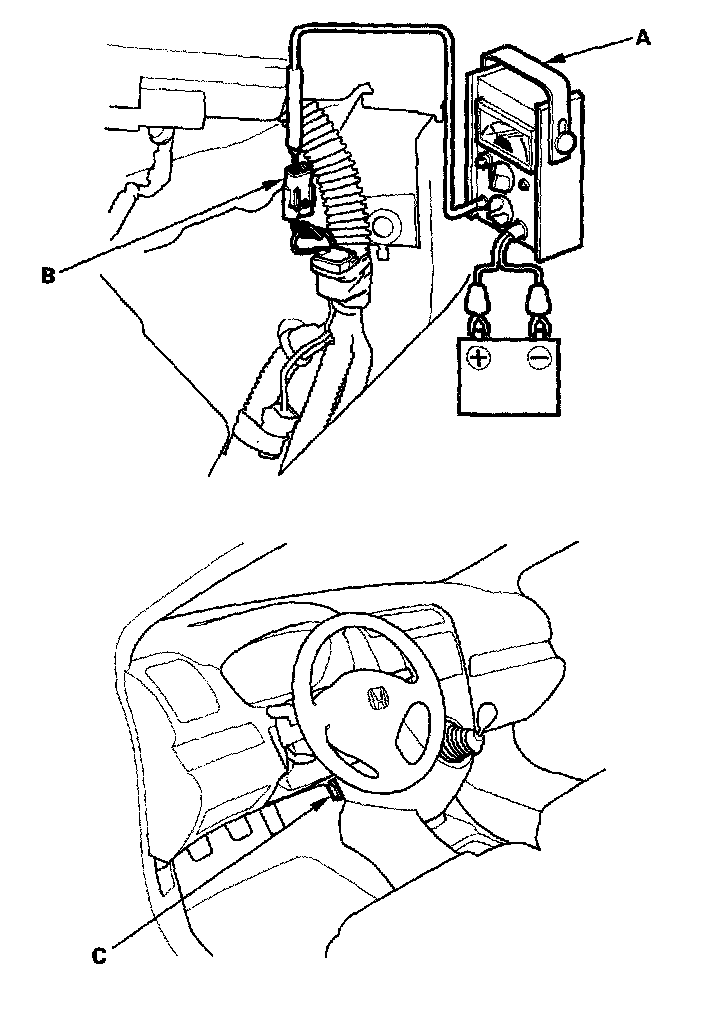 A
B
+
−
C