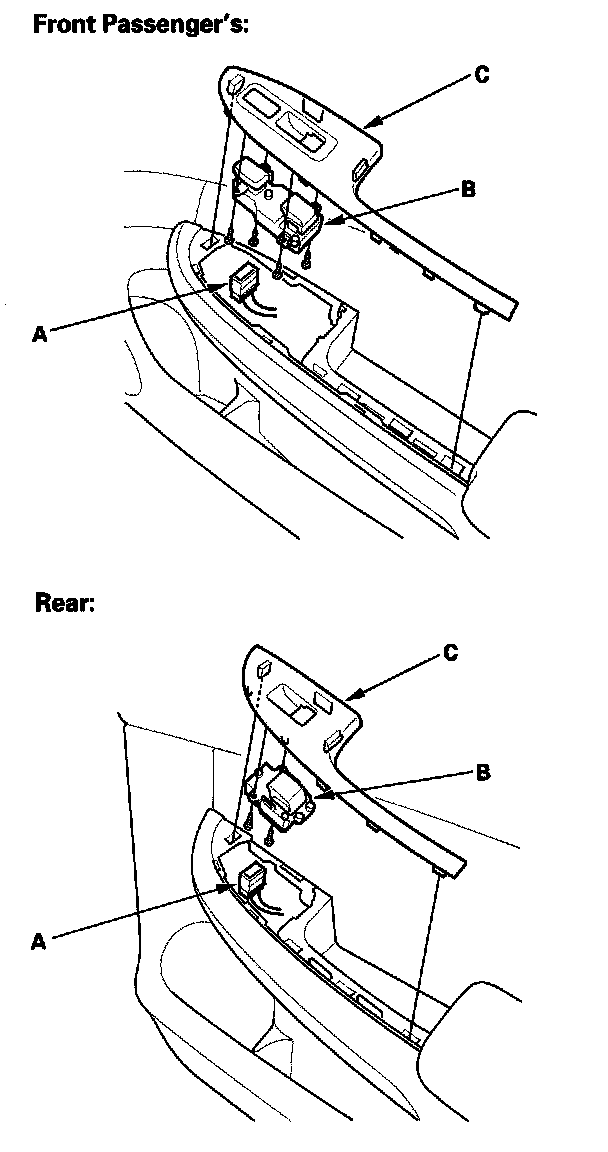 Front Passenger's:

C

B

A

Rear:

C

B

A