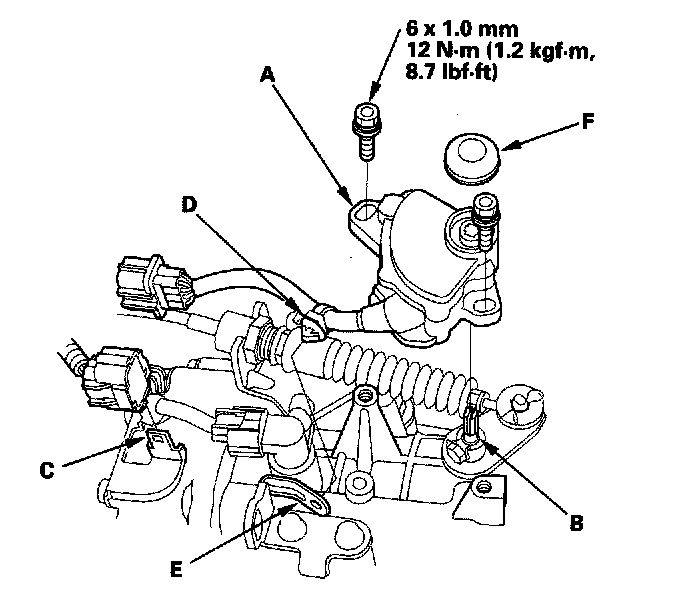 6 x 1.0 mm
12 N·m (1.2 kgf·m,
8.7 lbf·ft)

A

F

D

C

B

E