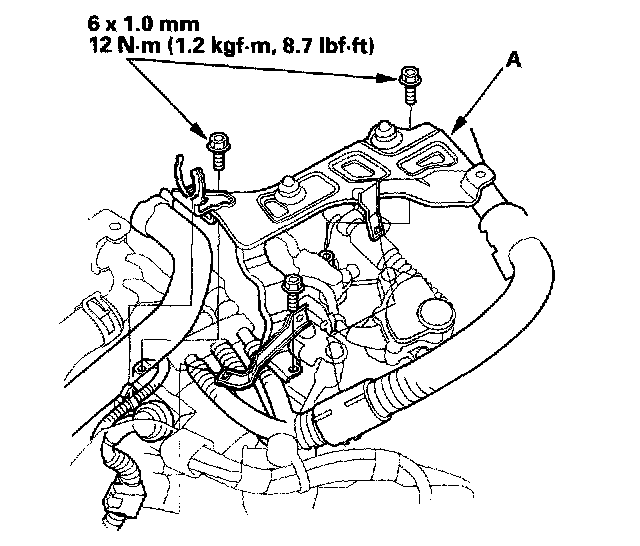 6 x 1.0 mm
12 N·m (1.2 kgf·m, 8.7 lbf·ft)

A