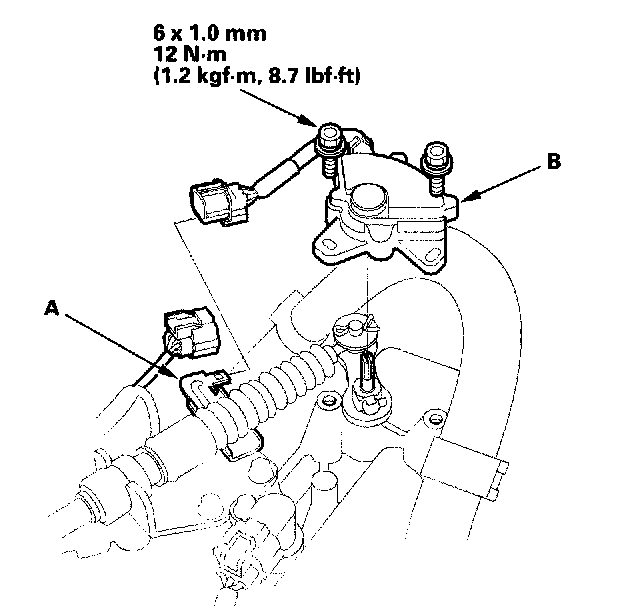 6 x 1.0 mm
12 N·m
(1.2 kgf·m, 8.7 lbf·ft)

B

A