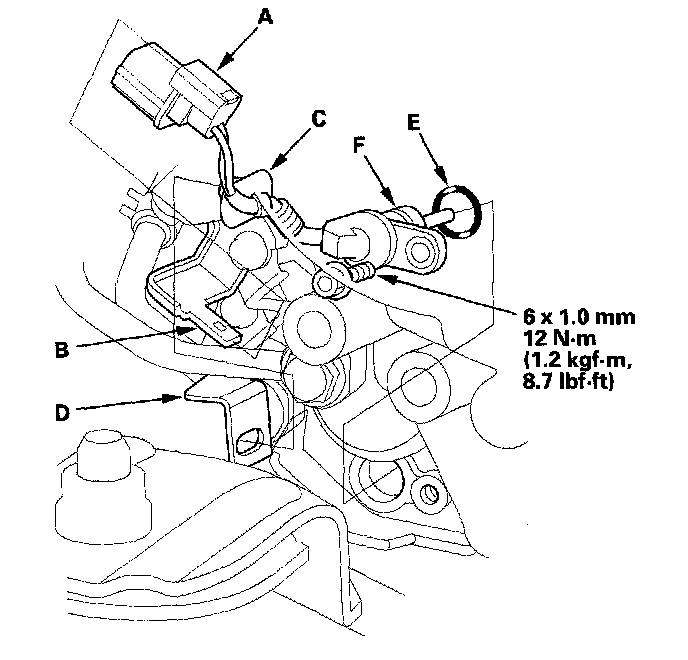 A

C

E

F

6 x 1.0 mm
12 N·m
(1.2 kgf·m,
8.7 lbf·ft)

B

D