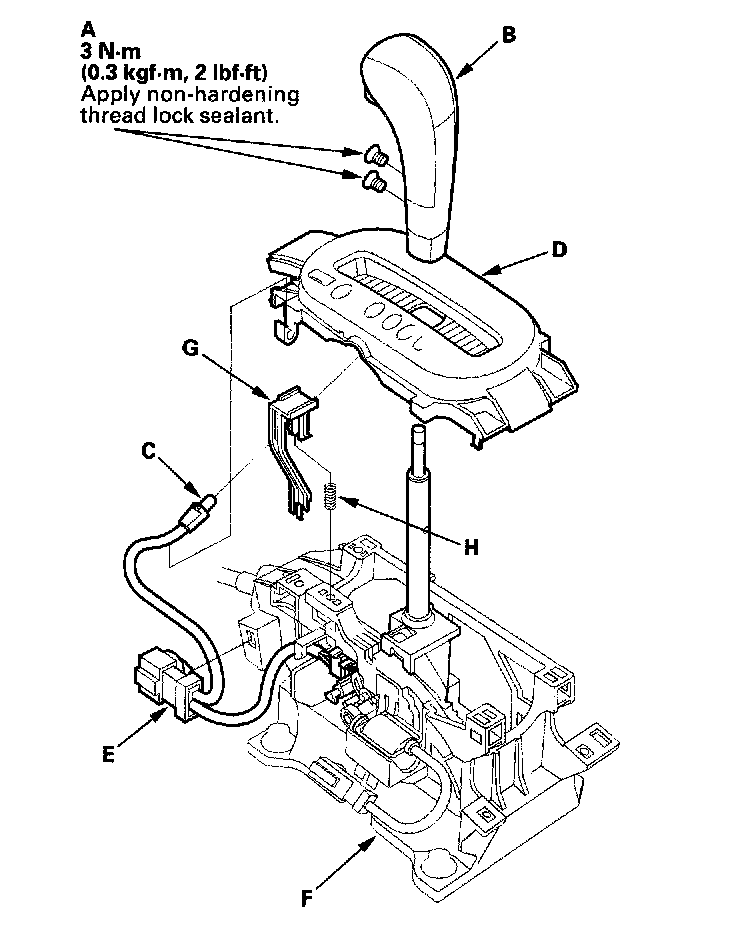 A
3 N·m
(0.3 kgf·m, 2 lbf·ft)
Apply non-hardening thread lock sealant.

B

D

G

C

H

E

F