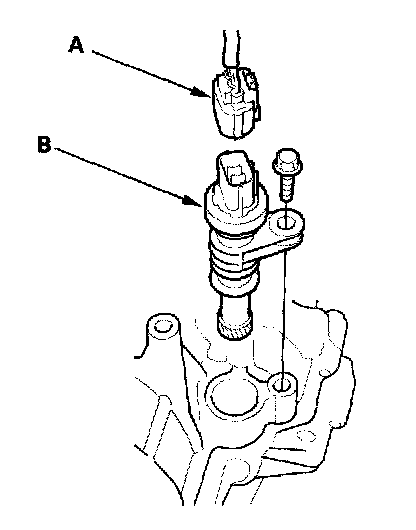 A

B