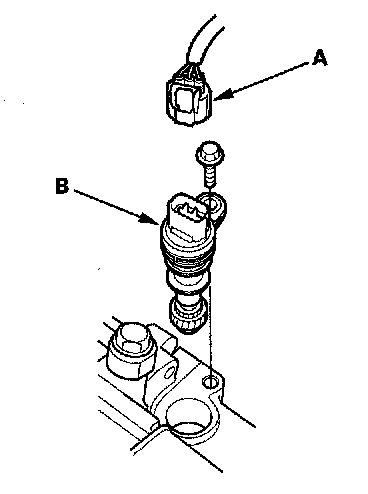 A

B