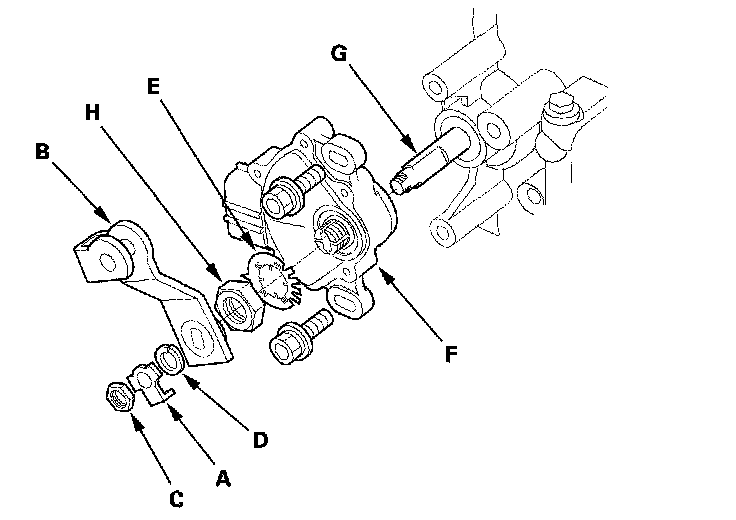 G
E
H
B
F
D
A
C