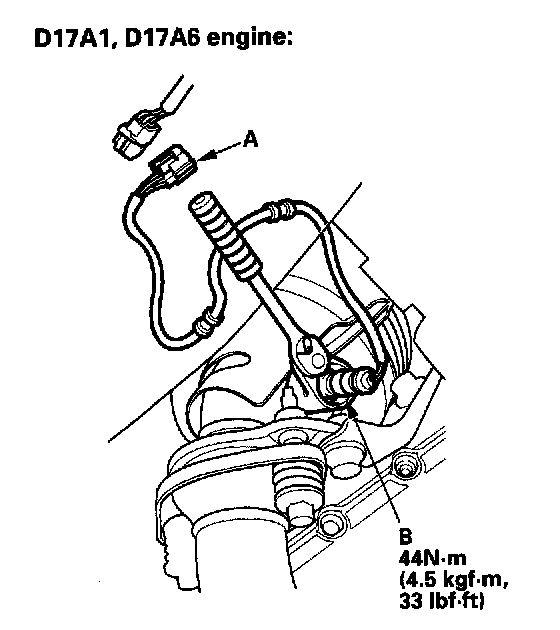 D17A1, D17A6 engine:

A

B
44N·m
(4.5 kgf·m,
33 lbf·ft)