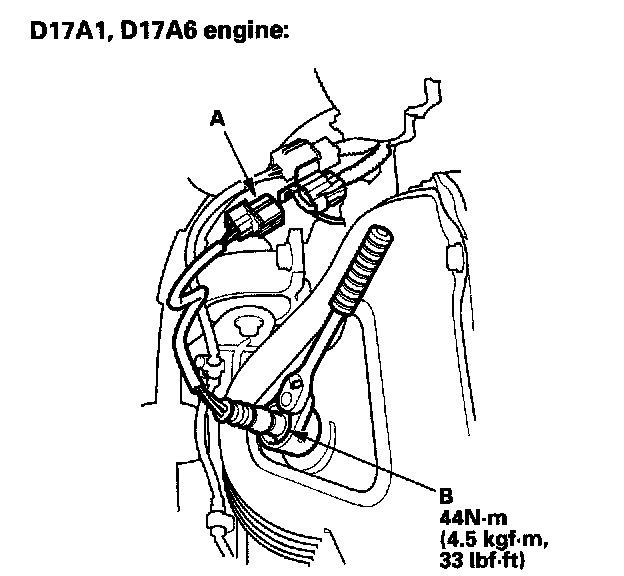 D17A1, D17A6 engine:

A

B
44N·m
(4.5 kgf·m,
33 lbf·ft)