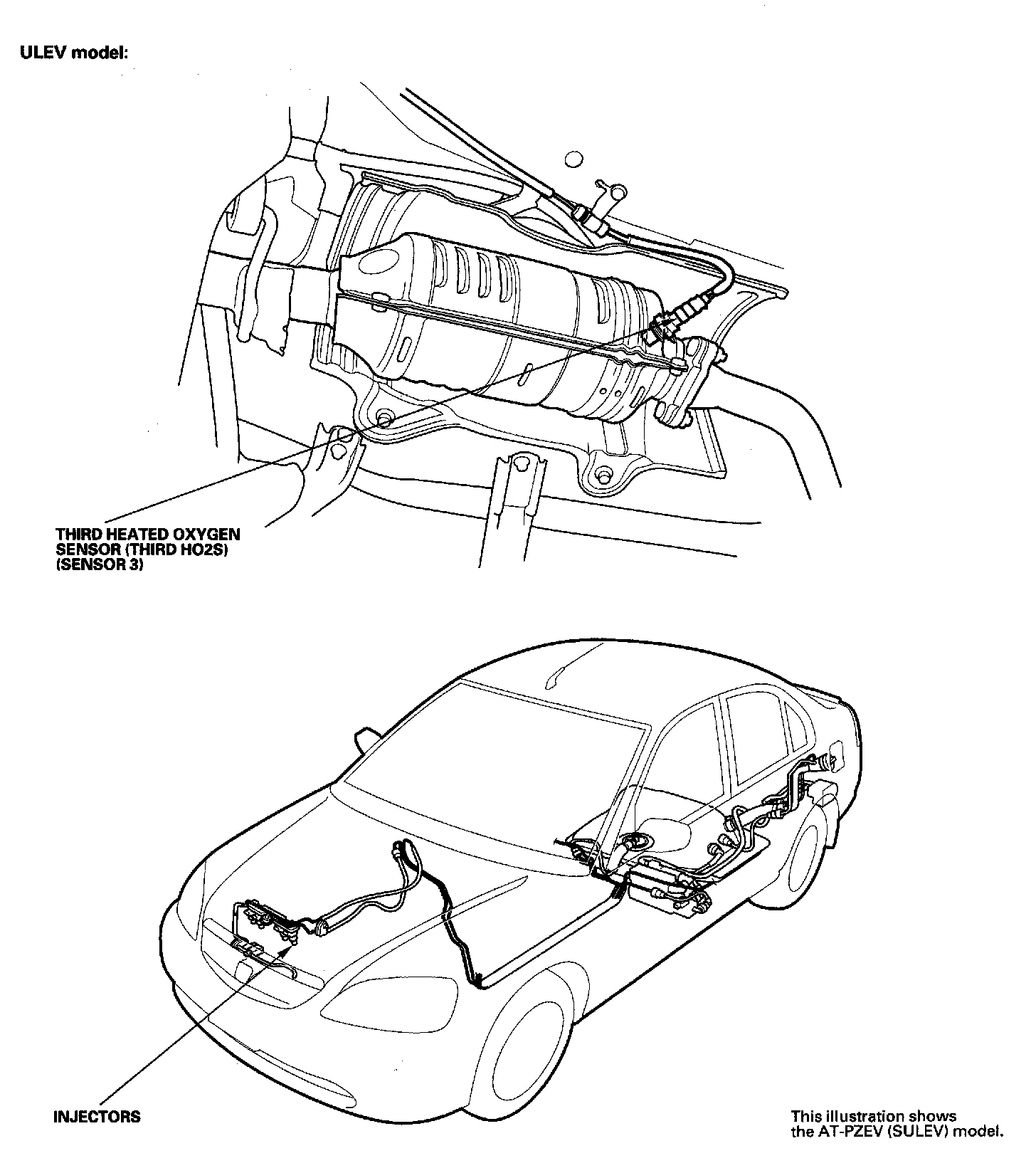 ULEV model:

THIRD HEATED OXYGEN SENSOR (THIRD HO2S) (SENSOR 3)

INJECTORS

This illustration shows the AT-PZEV (SULEV) model.