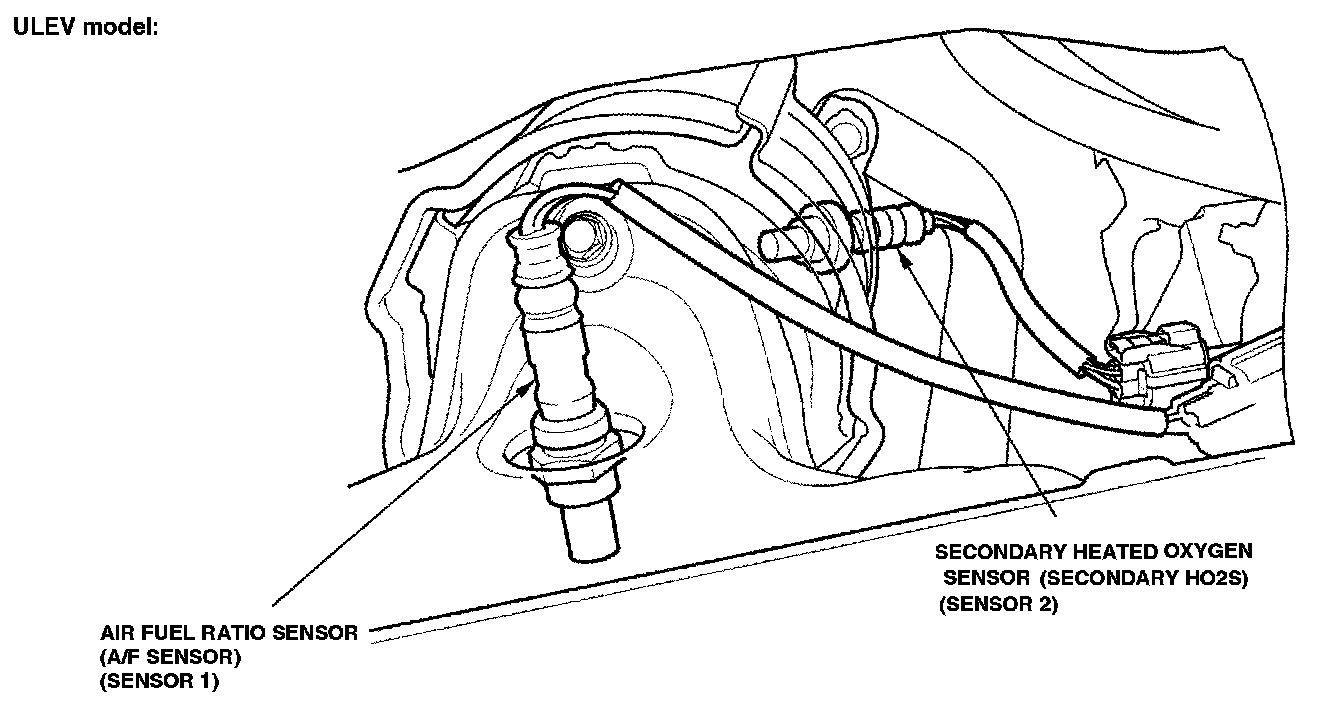 ULEV model:

SECONDARY HEATED OXYGEN SENSOR (SECONDARY HO2S) (SENSOR 2)

AIR FUEL RATIO SENSOR (A/F SENSOR) (SENSOR 1)