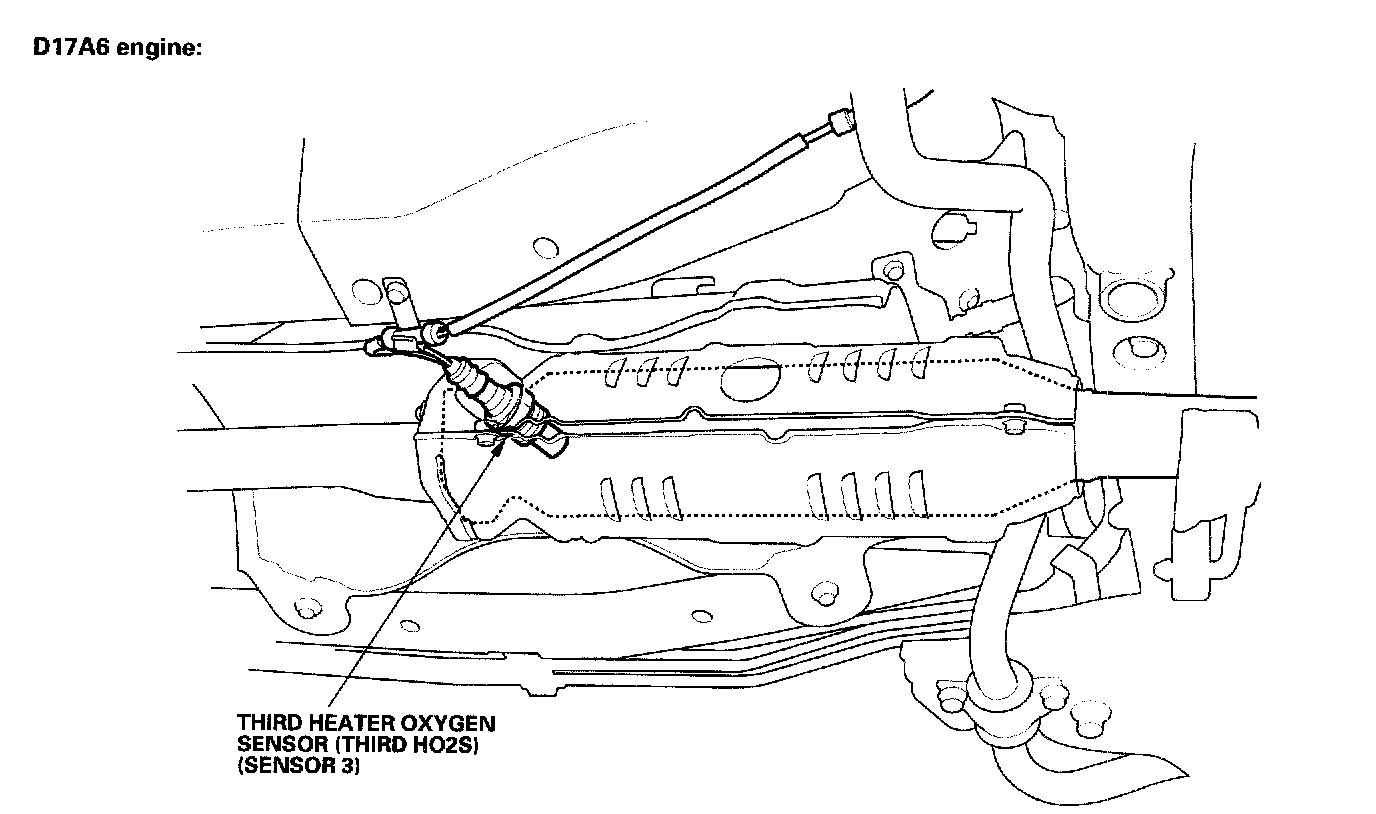 D17A6 engine:

THIRD HEATER OXYGEN SENSOR (THIRD HO2S) (SENSOR 3)