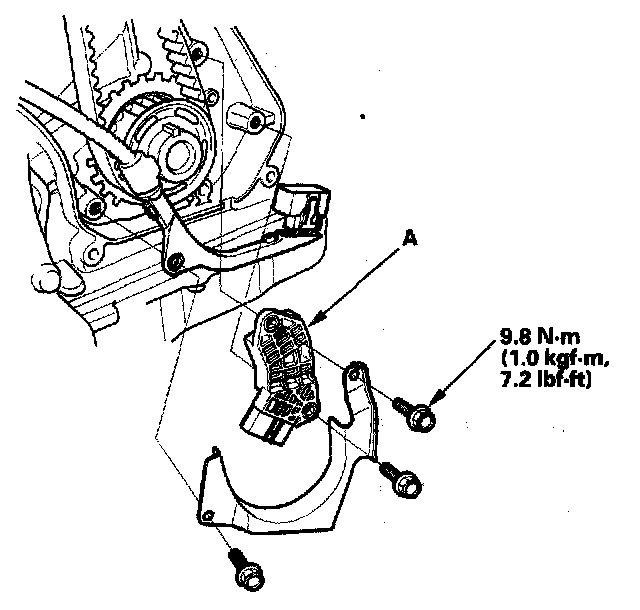 A

9.8 N·m
(1.0 kgf·m,
7.2 lbf·ft)