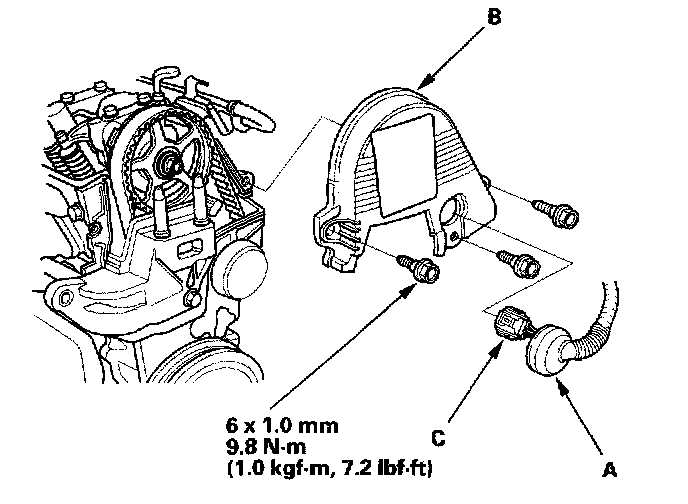 B

6 x 1.0 mm
9.8 N·m
(1.0 kgf·m, 7.2 lbf·ft)

C

A