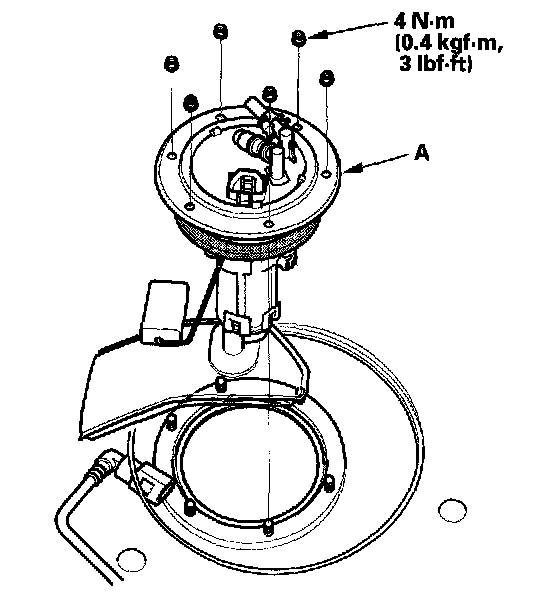 4 N·m
(0.4 kgf·m,
3 lbf·ft)

A