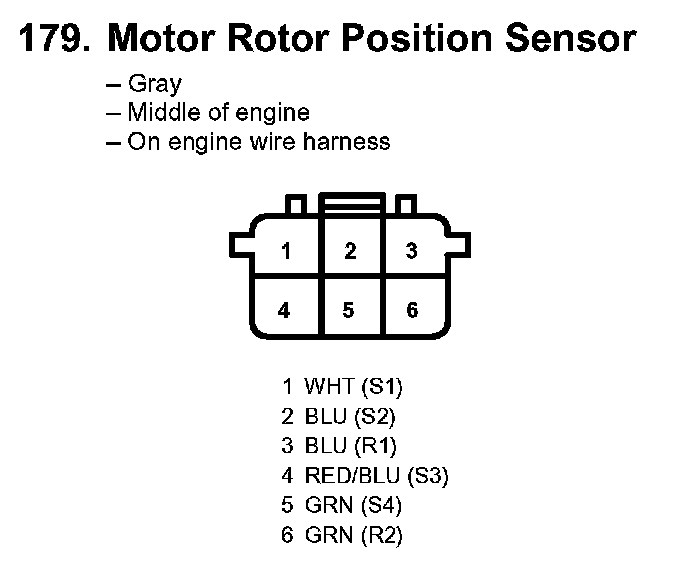 179. Motor Rotor Position Sensor

– Gray
– Middle of engine
– On engine wire harness

1
2
3
4
5
6

1 WHT (S1)
2 BLU (S2)
3 BLU (R1)
4 RED/BLU (S3)
5 GRN (S4)
6 GRN (R2)